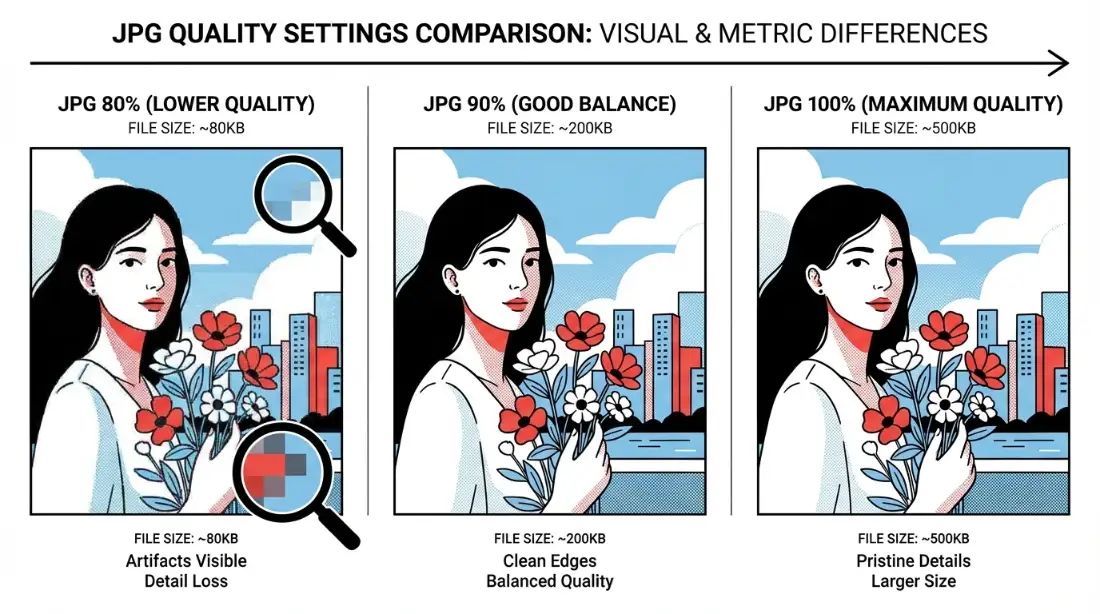 JPG QUALITY SETTINGS COMPARISON: VISUAL & METRIC DIFFERENCES

JPG 80% (LOWER QUALITY)
FILE SIZE: ~80KB

FILE SIZE: ~80KB
Artifacts Visible
Detail Loss

JPG 90% (GOOD BALANCE)
FILE SIZE: ~200KB

FILE SIZE: ~200KB
Clean Edges
Balanced Quality

JPG 100% (MAXIMUM QUALITY)
FILE SIZE: ~500KB

FILE SIZE: ~500KB
Pristine Details
Larger Size